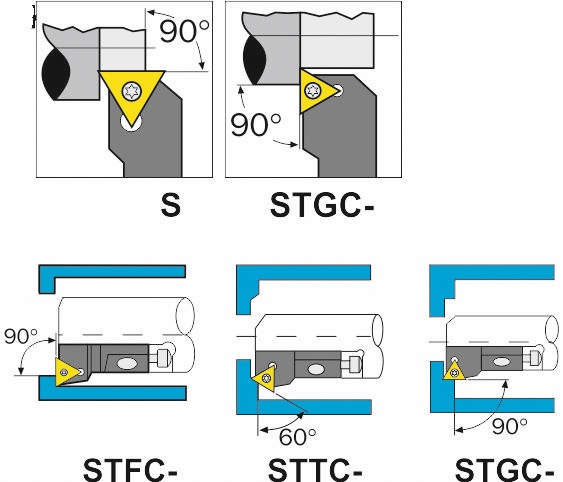 90°

90°

S

STGC-

90°

60°

90°

STFC-

STTC-

STGC-